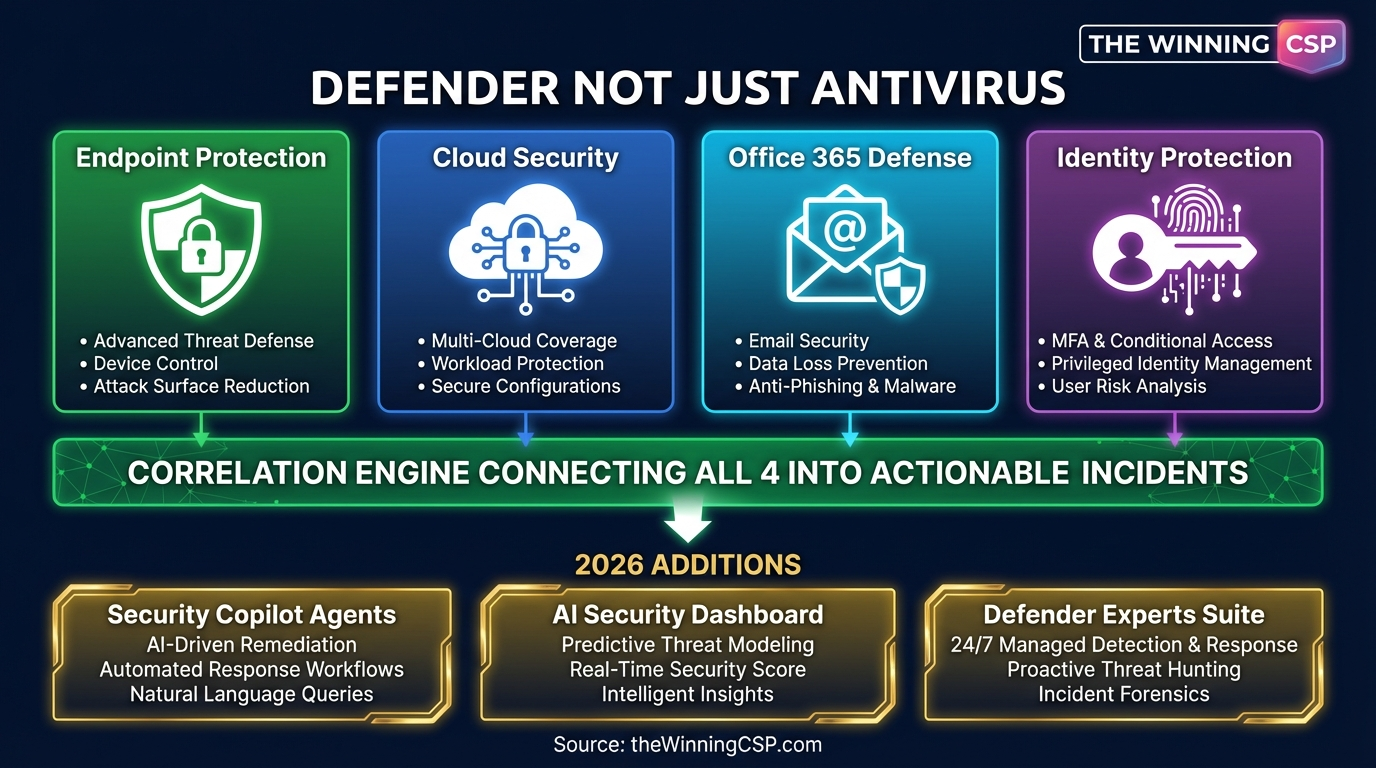 THE WINNING CSP

DEFENDER NOT JUST ANTIVIRUS

Endpoint Protection
• Advanced Threat Defense
• Device Control
• Attack Surface Reduction

Cloud Security
• Multi-Cloud Coverage
• Workload Protection
• Secure Configurations

Office 365 Defense
@
• Email Security
• Data Loss Prevention
• Anti-Phishing & Malware

Identity Protection
• MFA & Conditional Access
• Privileged Identity Management
• User Risk Analysis

CORRELATION ENGINE CONNECTING ALL 4 INTO ACTIONABLE INCIDENTS

2026 ADDITIONS

Security Copilot Agents
AI-Driven Remediation
Automated Response Workflows
Natural Language Queries

AI Security Dashboard
Predictive Threat Modeling
Real-Time Security Score
Intelligent Insights

Defender Experts Suite
24/7 Managed Detection & Response
Proactive Threat Hunting
Incident Forensics

Source: theWinningCSP.com