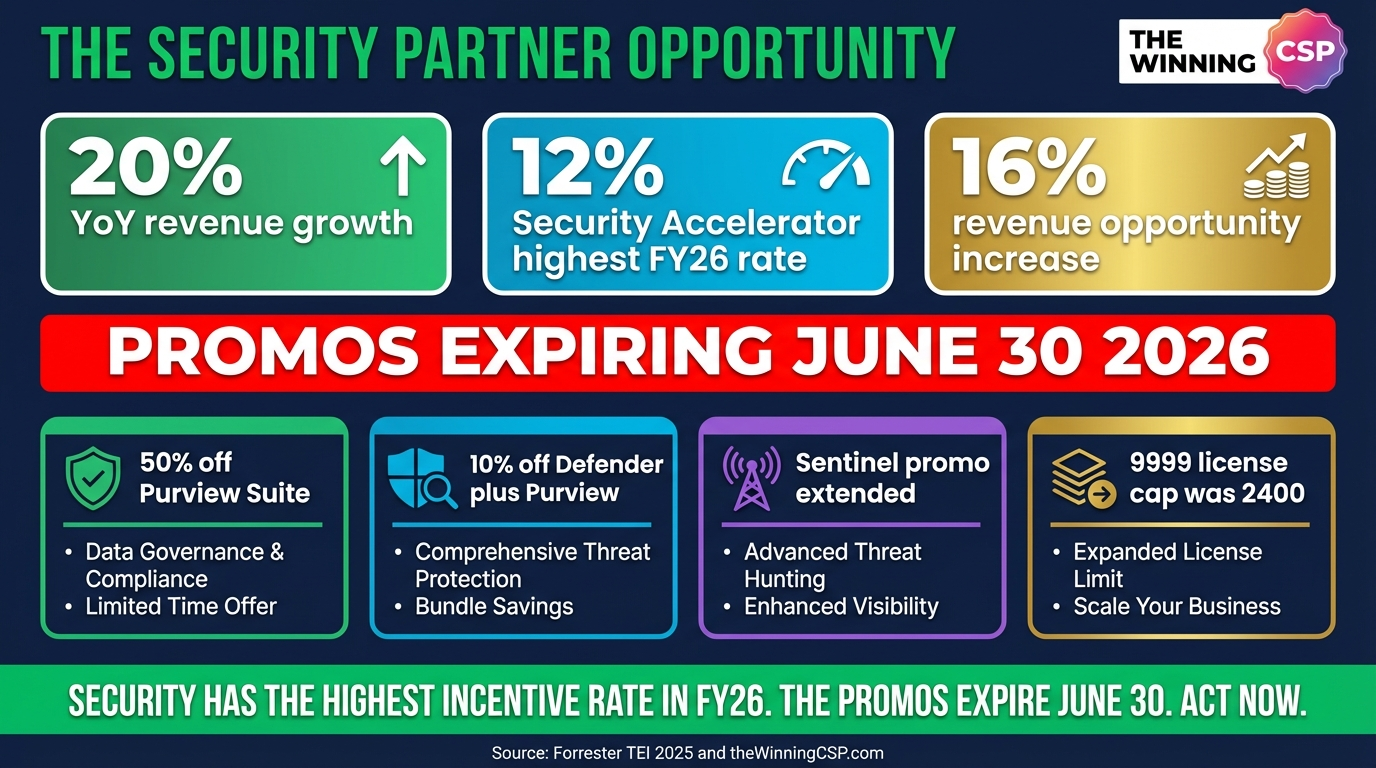 THE SECURITY PARTNER OPPORTUNITY

THE WINNING CSP

20%
YoY revenue growth

12%
Security Accelerator highest FY26 rate

16%
revenue opportunity increase

PROMOS EXPIRING JUNE 30 2026

50% off Purview Suite
• Data Governance & Compliance
• Limited Time Offer

10% off Defender plus Purview
• Comprehensive Threat Protection
• Bundle Savings

Sentinel promo extended
• Advanced Threat Hunting
• Enhanced Visibility

9999 license cap was 2400
• Expanded License Limit
• Scale Your Business

SECURITY HAS THE HIGHEST INCENTIVE RATE IN FY26. THE PROMOS EXPIRE JUNE 30. ACT NOW.

Source: Forrester TEI 2025 and theWinningCSP.com